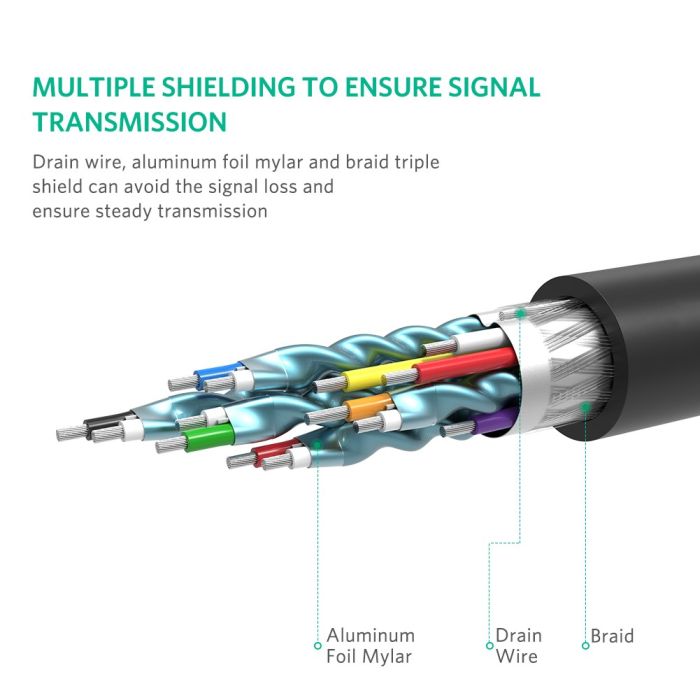 MULTIPLE SHIELDING TO ENSURE SIGNAL TRANSMISSION

Drain wire, aluminum foil mylar and braid triple shield can avoid the signal loss and ensure steady transmission

Aluminum Foil Mylar

Drain Wire

Braid