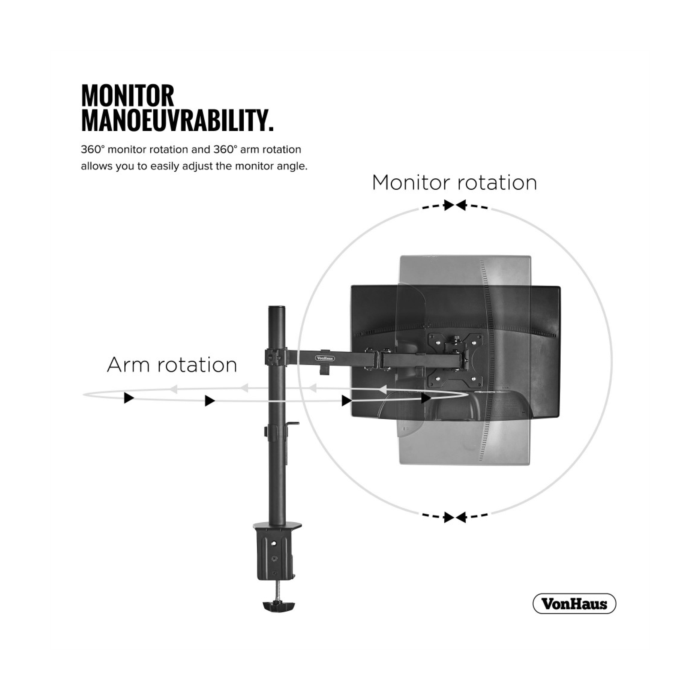 MONITOR MANOEUVRABILITY.

360° monitor rotation and 360° arm rotation allows you to easily adjust the monitor angle.

Monitor rotation

Arm rotation

VonHaus

VonHaus